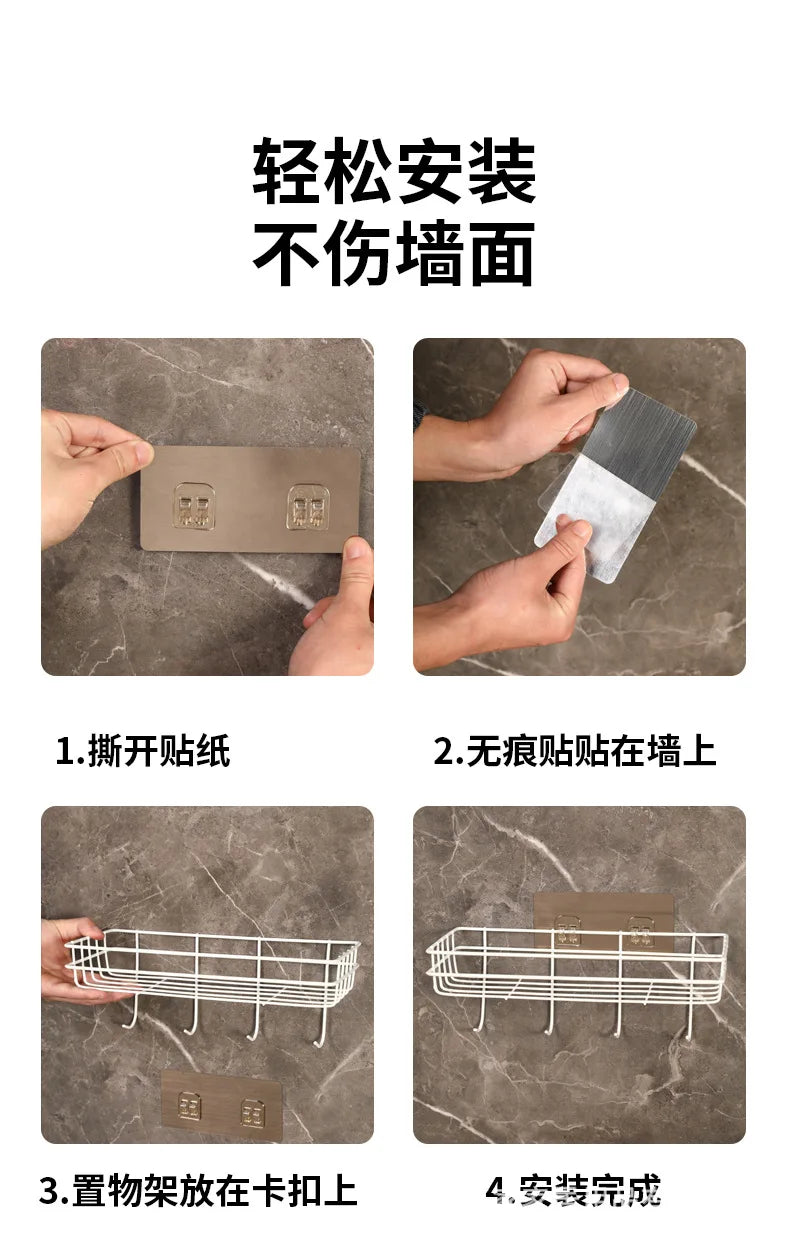 轻松安装
不伤墙面

1.撕开贴纸

2.无痕贴贴在墙上

3.置物架放在卡扣上

4.安装完成