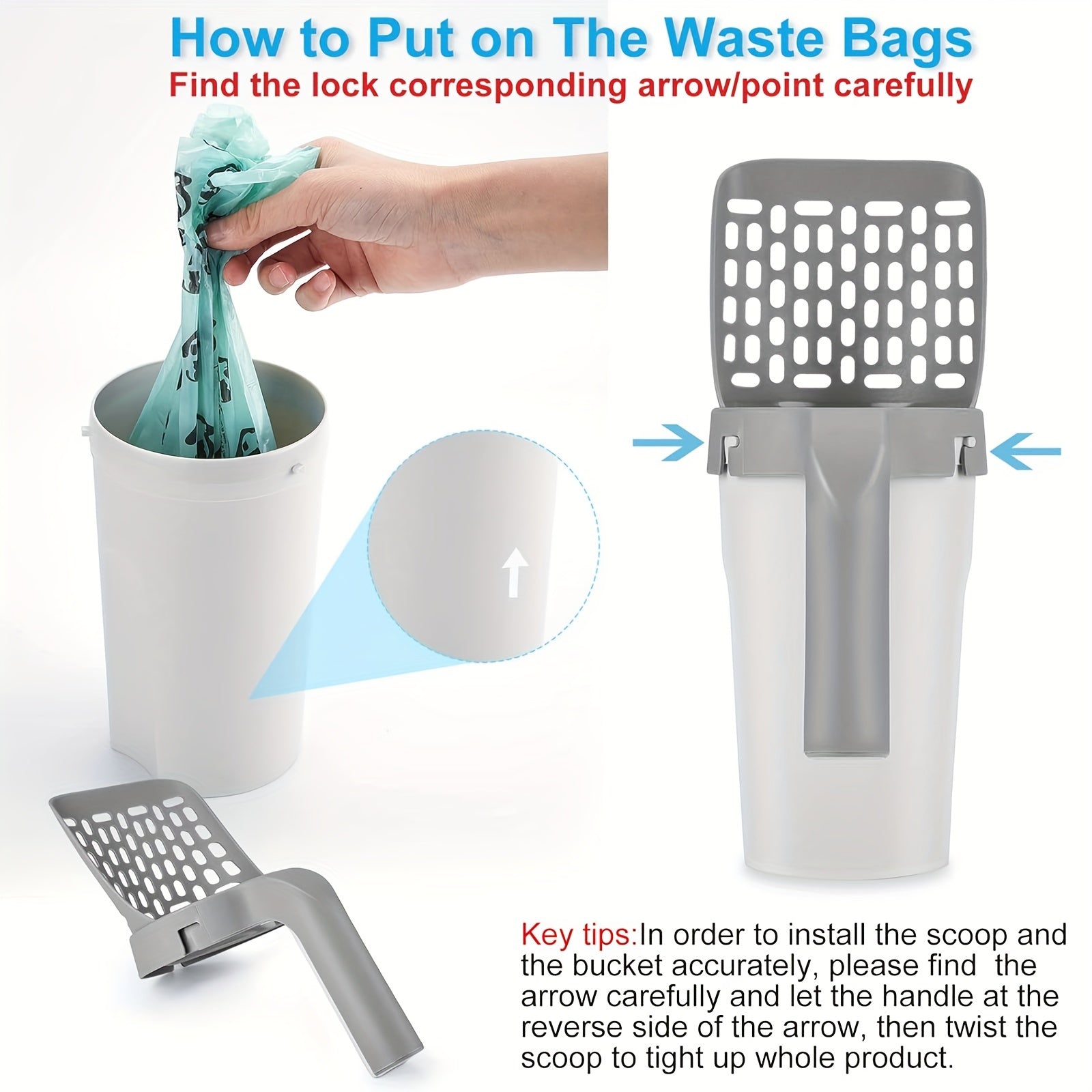 How to Put on The Waste Bags
Find the lock corresponding arrow/point carefully

Key tips:In order to install the scoop and the bucket accurately, please find the arrow carefully and let the handle at the reverse side of the arrow, then twist the scoop to tight up whole product.